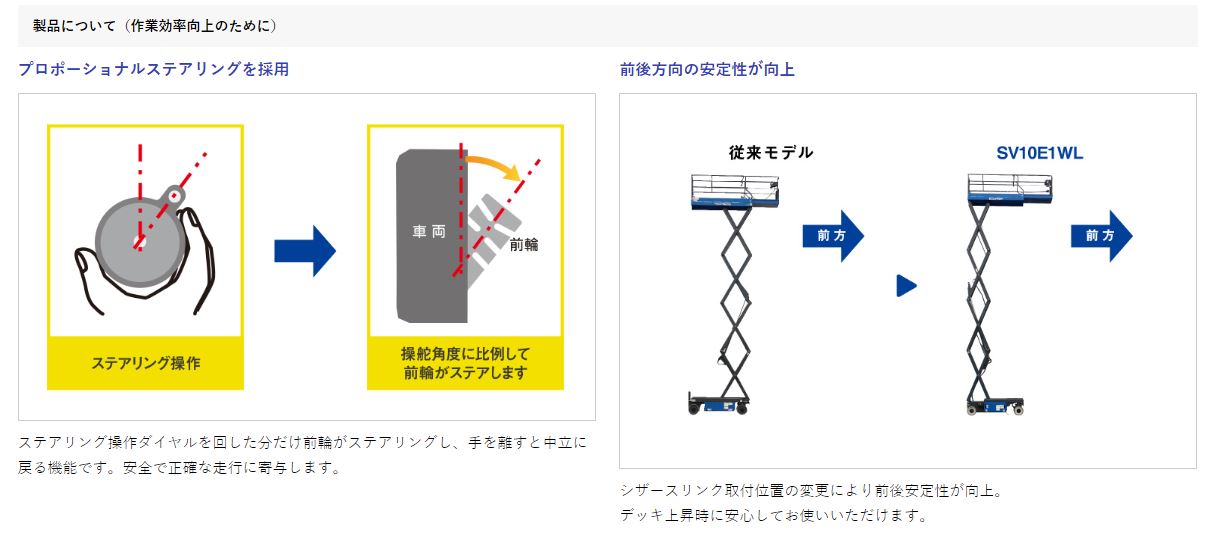 製品について（作業効率向上のために）

プロポーショナルステアリングを採用

ステアリング操作

車両

前輪

操舵角度に比例して前輪がステアします

ステアリング操作ダイヤルを回した分だけ前輪がステアリングし、手を離すと中立に戻る機能です。安全で正確な走行に寄与します。

前後方向の安定性が向上

従来モデル

前方

SV10E1WL

前方

シザースリンク取付位置の変更により前後安定性が向上。
デッキ上昇時に安心してお使いいただけます。